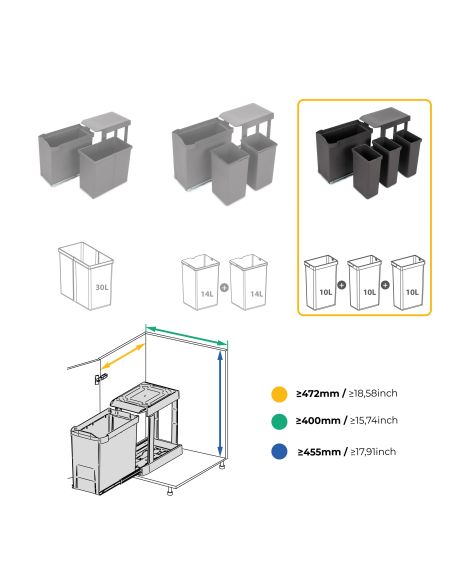 30L

14L + 14L

10L + 10L + 10L

≥472mm / ≥18,58inch

≥400mm / ≥15,74inch

≥455mm / ≥17,91inch