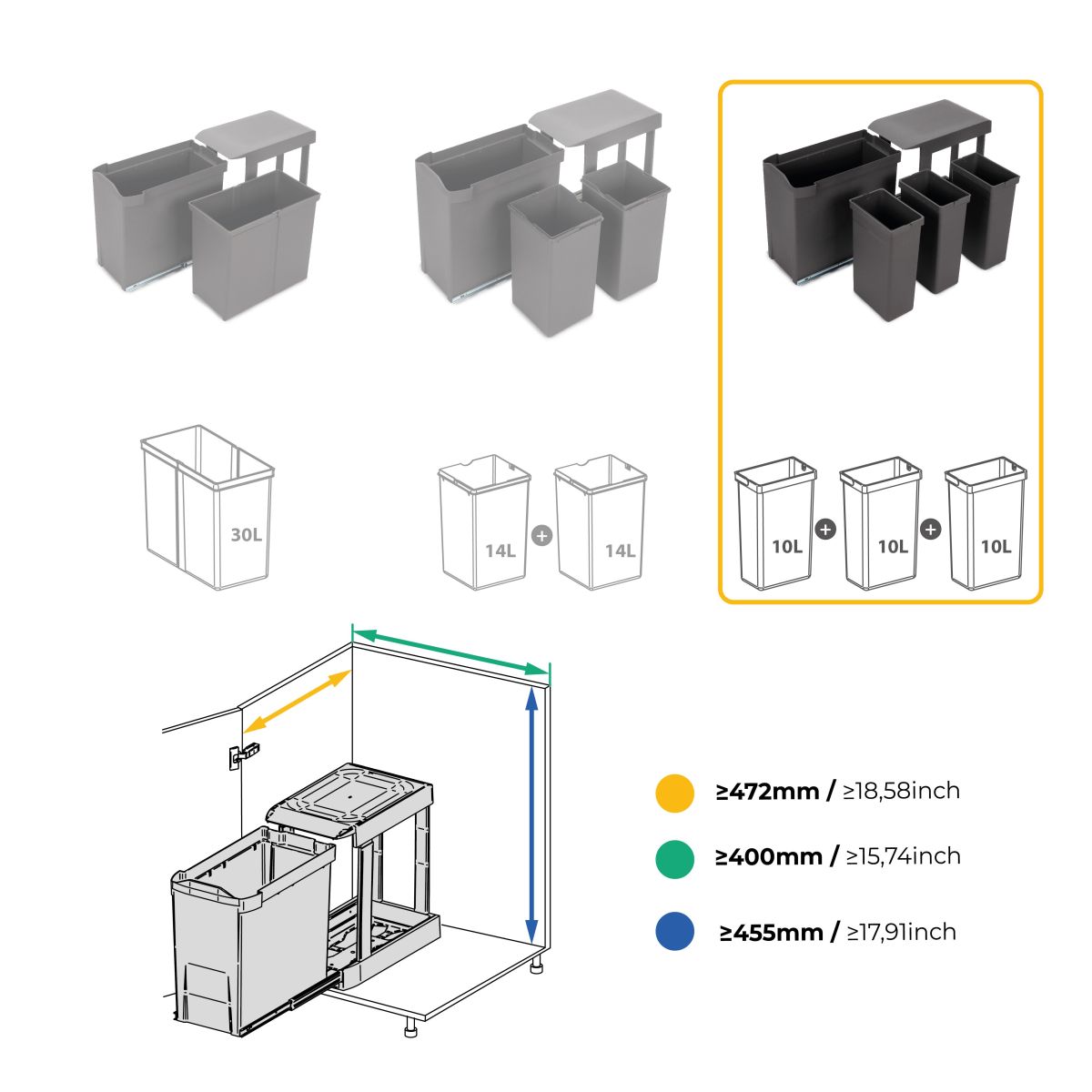 30L

14L + 14L

10L + 10L + 10L

≥472mm / ≥18,58inch

≥400mm / ≥15,74inch

≥455mm / ≥17,91inch