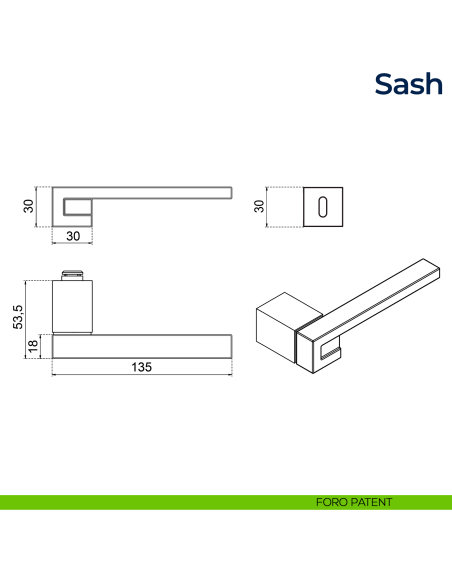 Sash

30

30

30

53,5

18

135

FORO PATENT