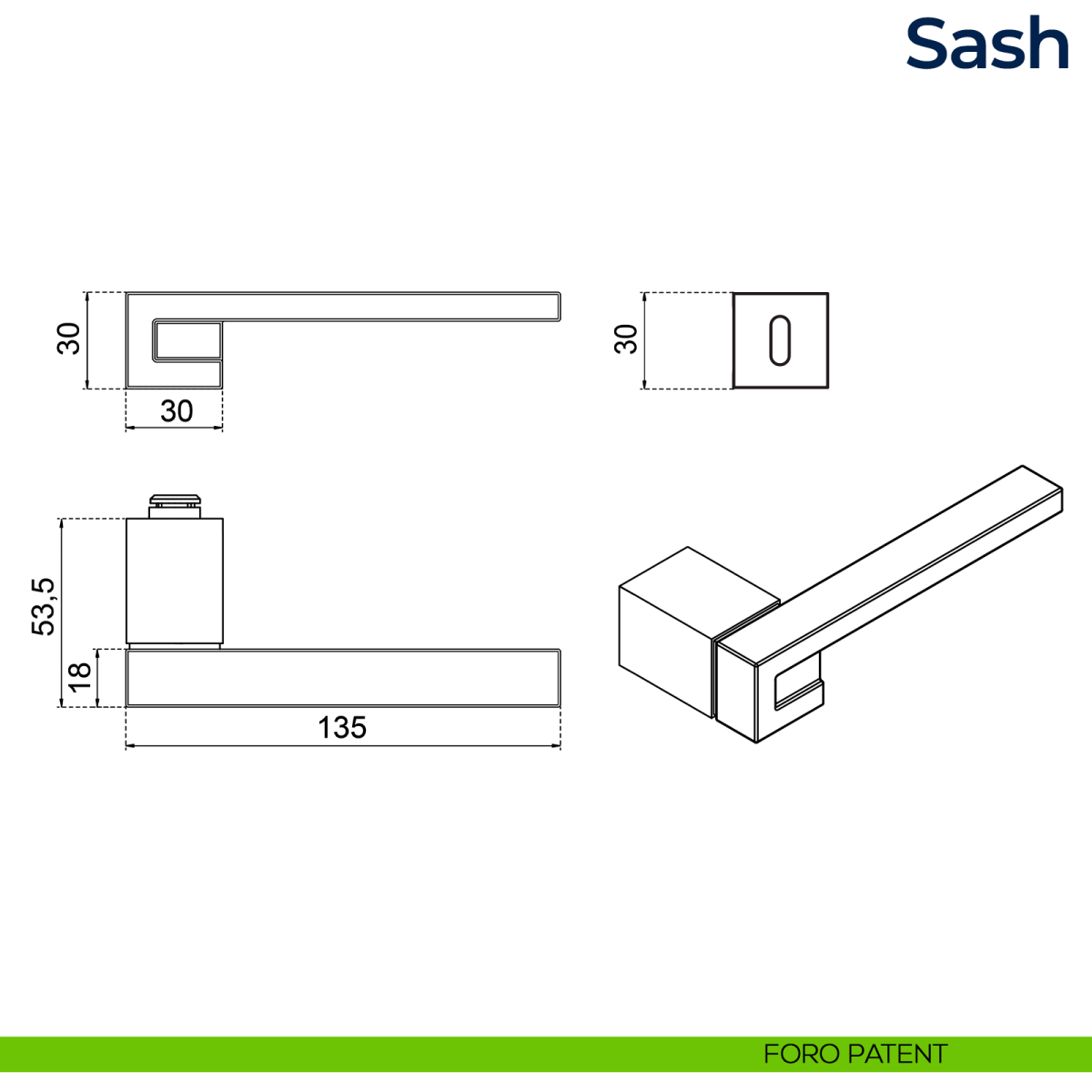 Sash

30

30

30

53,5

18

135

FORO PATENT