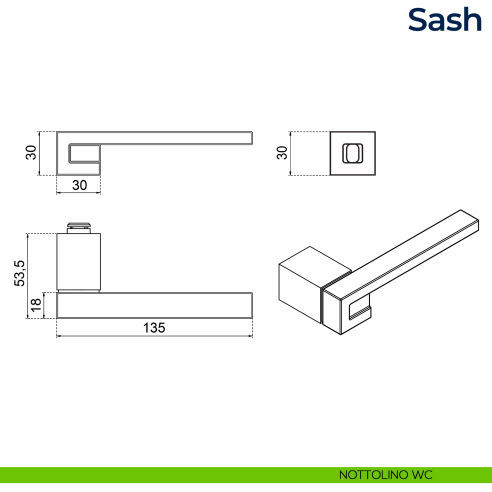 Sash

30

30

30

53,5

18

135

NOTTOLINO WC