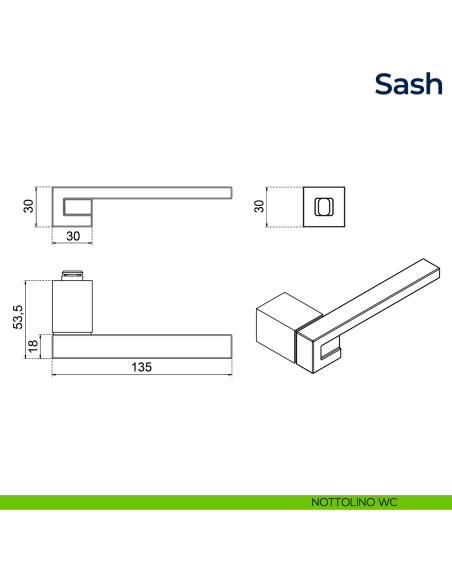 Sash

30

30

30

53,5

18

135

NOTTOLINO WC