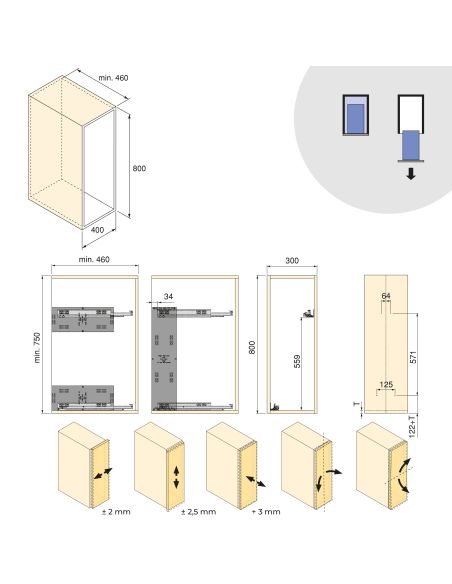 min. 460
800
400
min. 460
min. 750
34
300
800
559
64
571
125
T
122+T
± 2 mm
± 2,5 mm
+ 3 mm