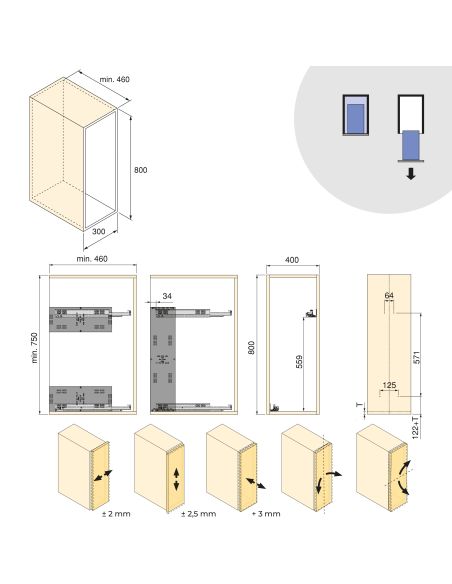 min. 460

800

300

min. 460

min. 750

34

400

800

559

64

571

125

T

122+T

± 2 mm

± 2,5 mm

+ 3 mm