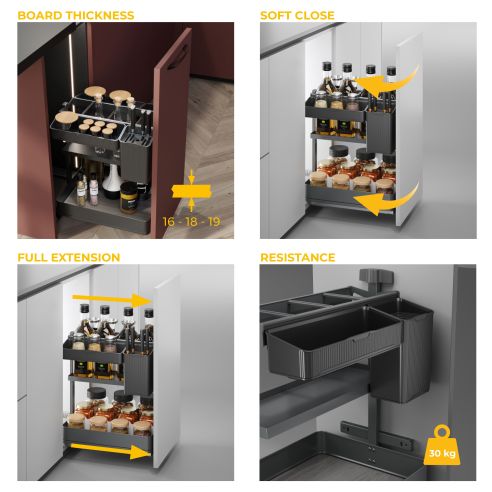 BOARD THICKNESS

16 - 18 - 19

SOFT CLOSE

FULL EXTENSION

RESISTANCE

30 kg