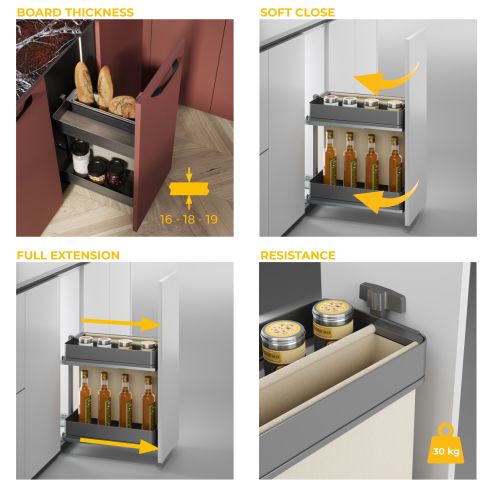 BOARD THICKNESS

16 - 18 - 19

SOFT CLOSE

FULL EXTENSION

RESISTANCE

30 kg