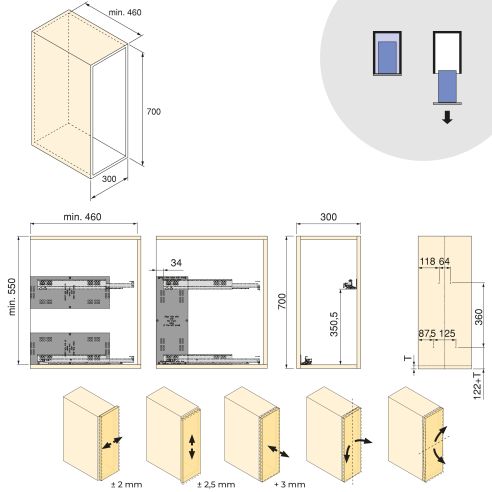 min. 460

700

300

min. 460

min. 550

34

300

700

350,5

118 64

360

87,5 125

T

122+T

± 2 mm

± 2,5 mm

+ 3 mm