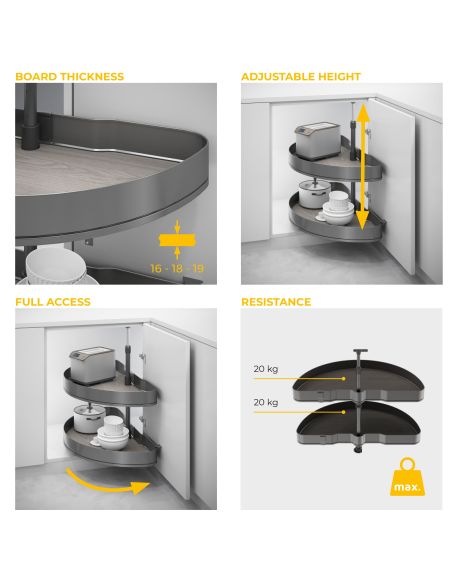 BOARD THICKNESS

16 - 18 - 19

ADJUSTABLE HEIGHT

FULL ACCESS

RESISTANCE

20 kg

20 kg

max.