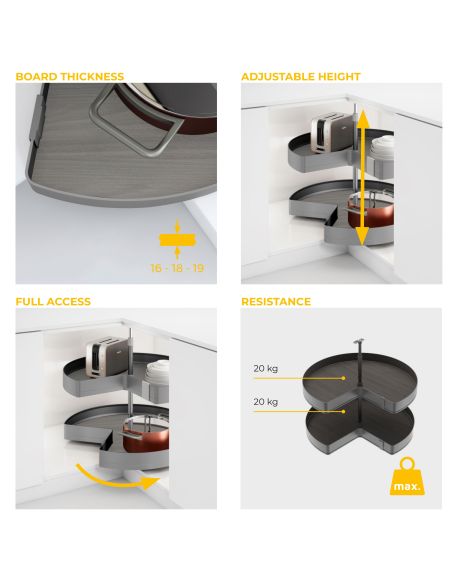 BOARD THICKNESS

16 - 18 - 19

ADJUSTABLE HEIGHT

FULL ACCESS

RESISTANCE

20 kg

20 kg

max.