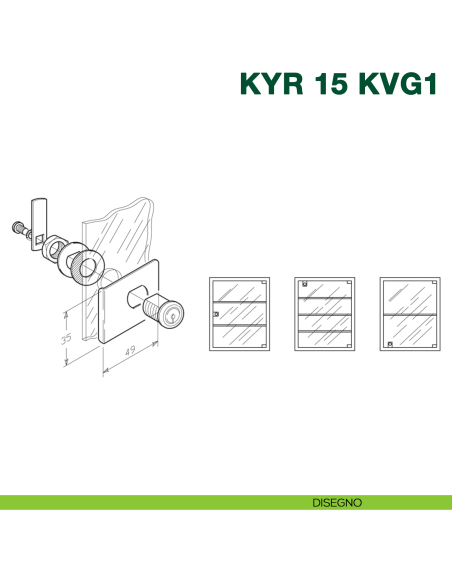 KYR 15 KVG1

35

49

DISEGNO