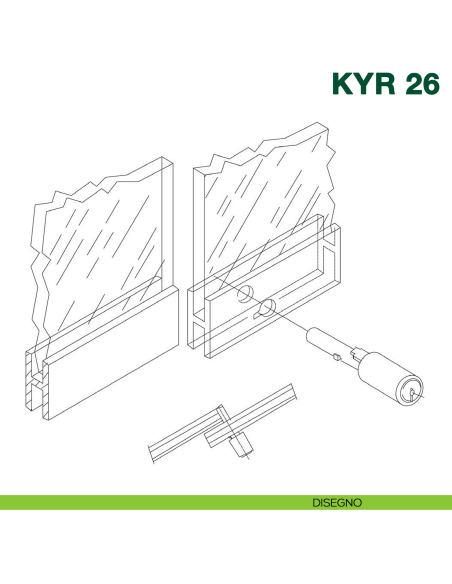 KYR 26

DISEGNO