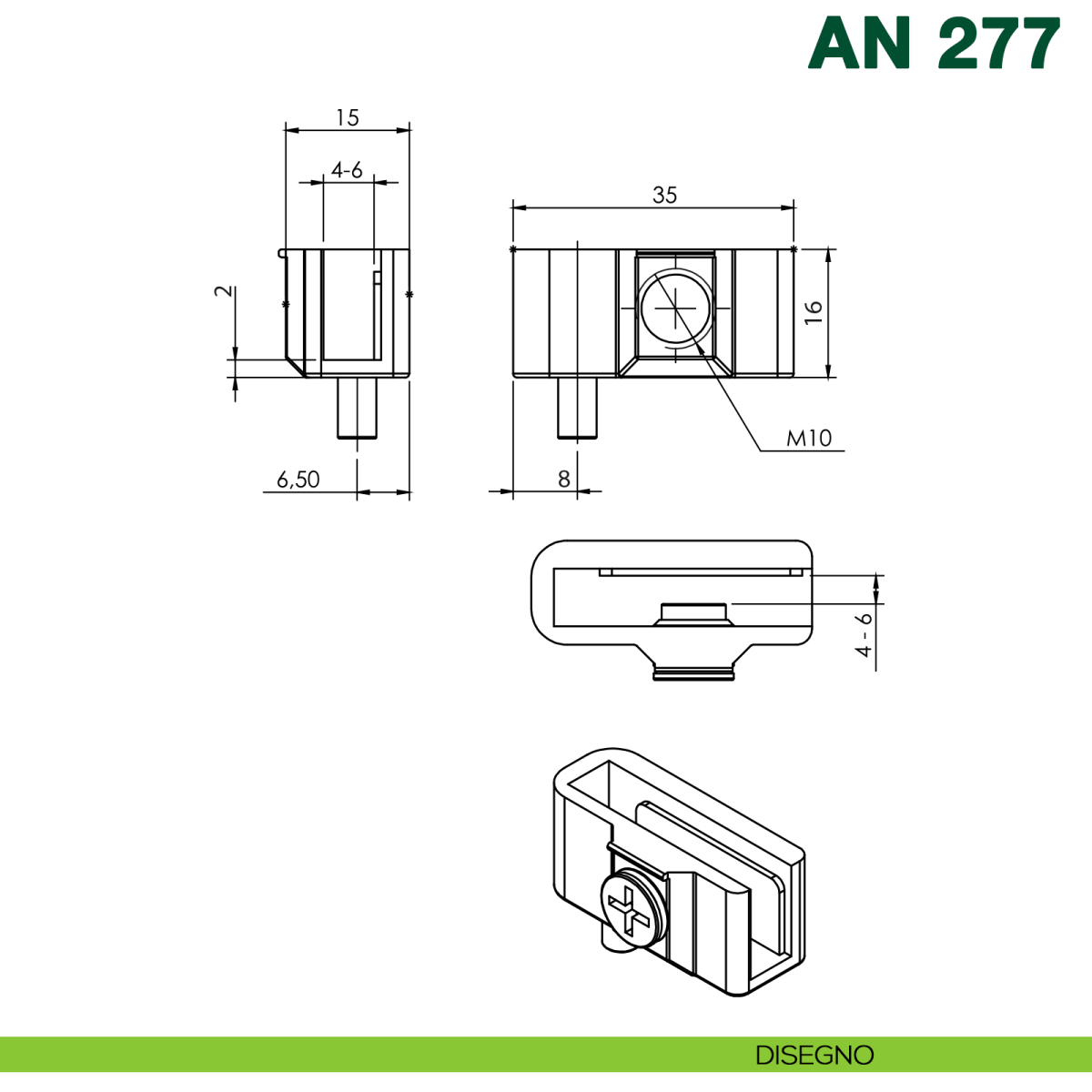 AN 277

15

4-6

2

6,50

35

16

M10

8

4 - 6

DISEGNO