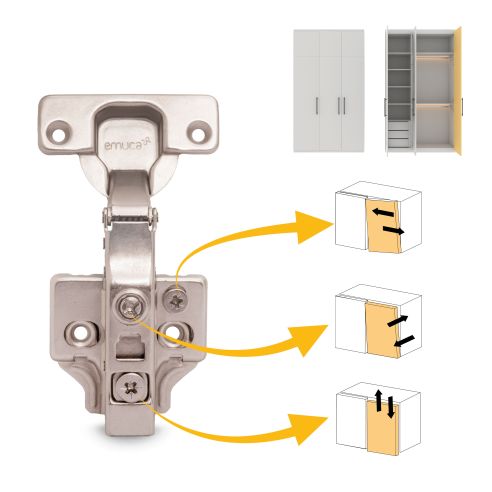 emuca