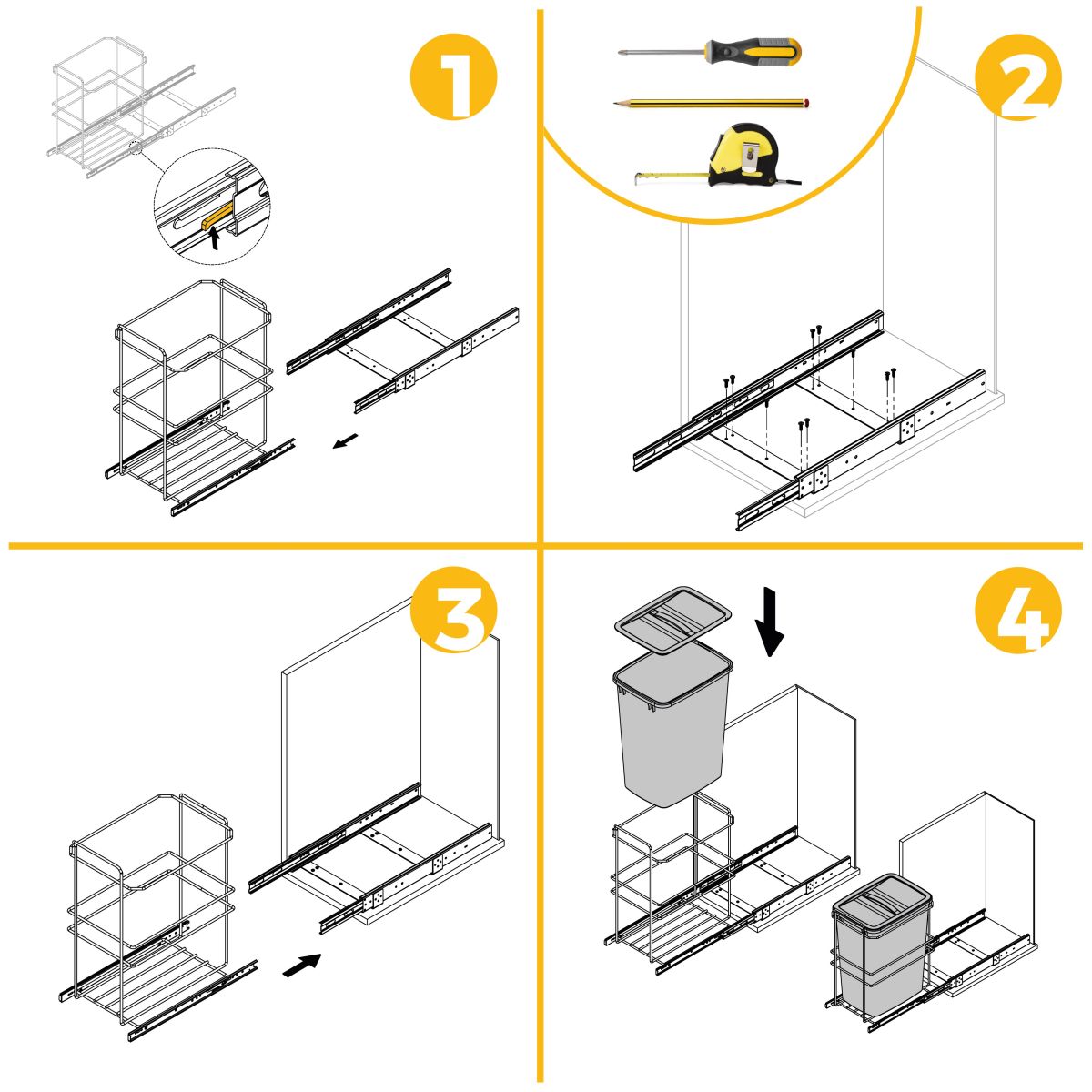 1

2

3

4