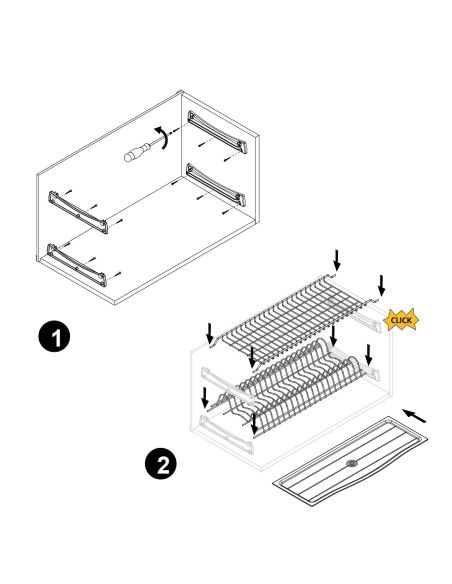 1

CLICK

2