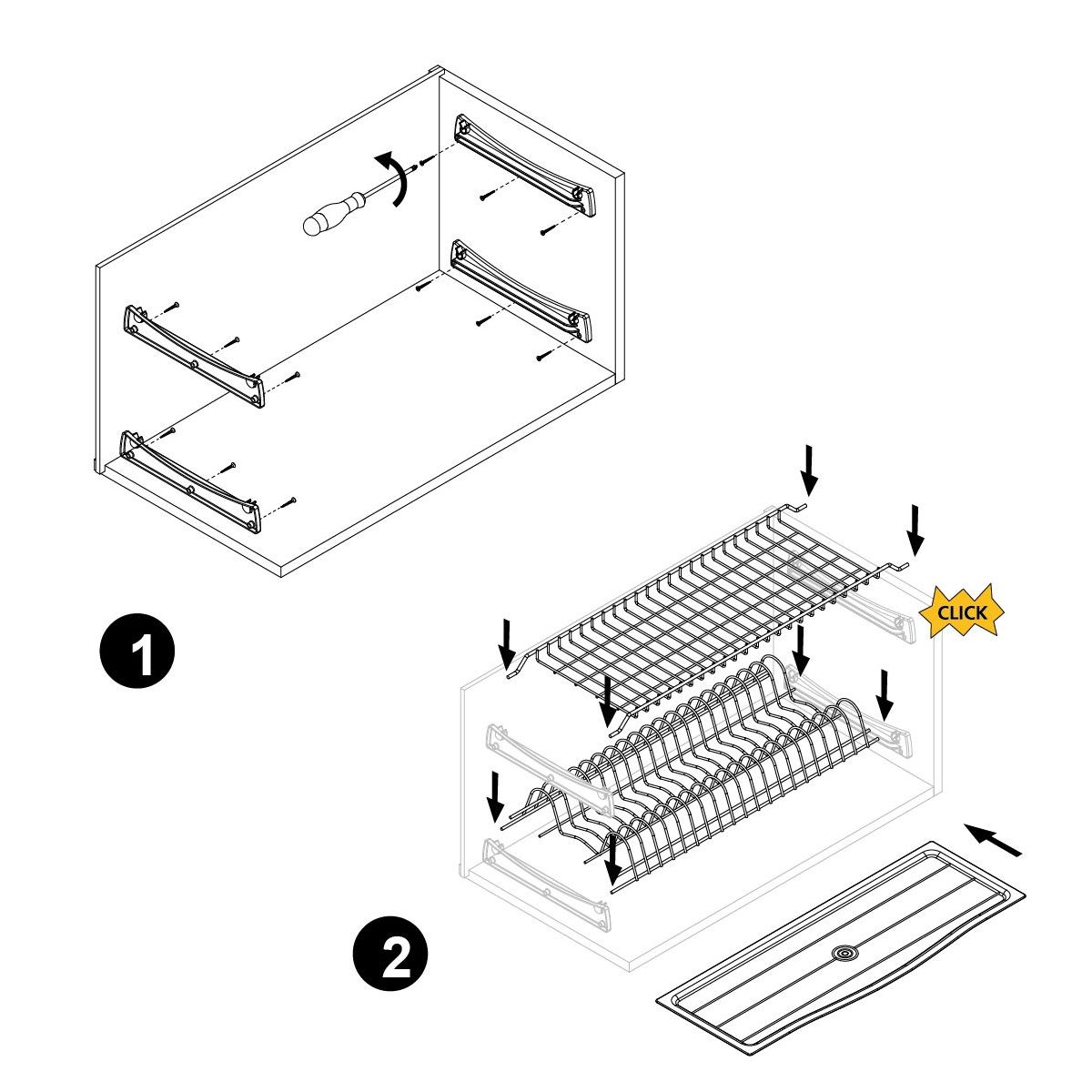 1

CLICK

2