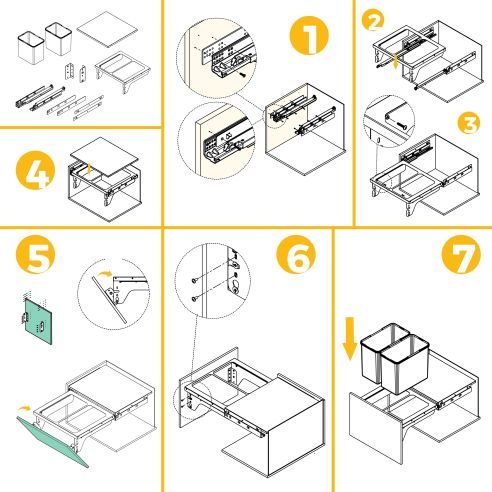 1

2

3

4

5

6

7