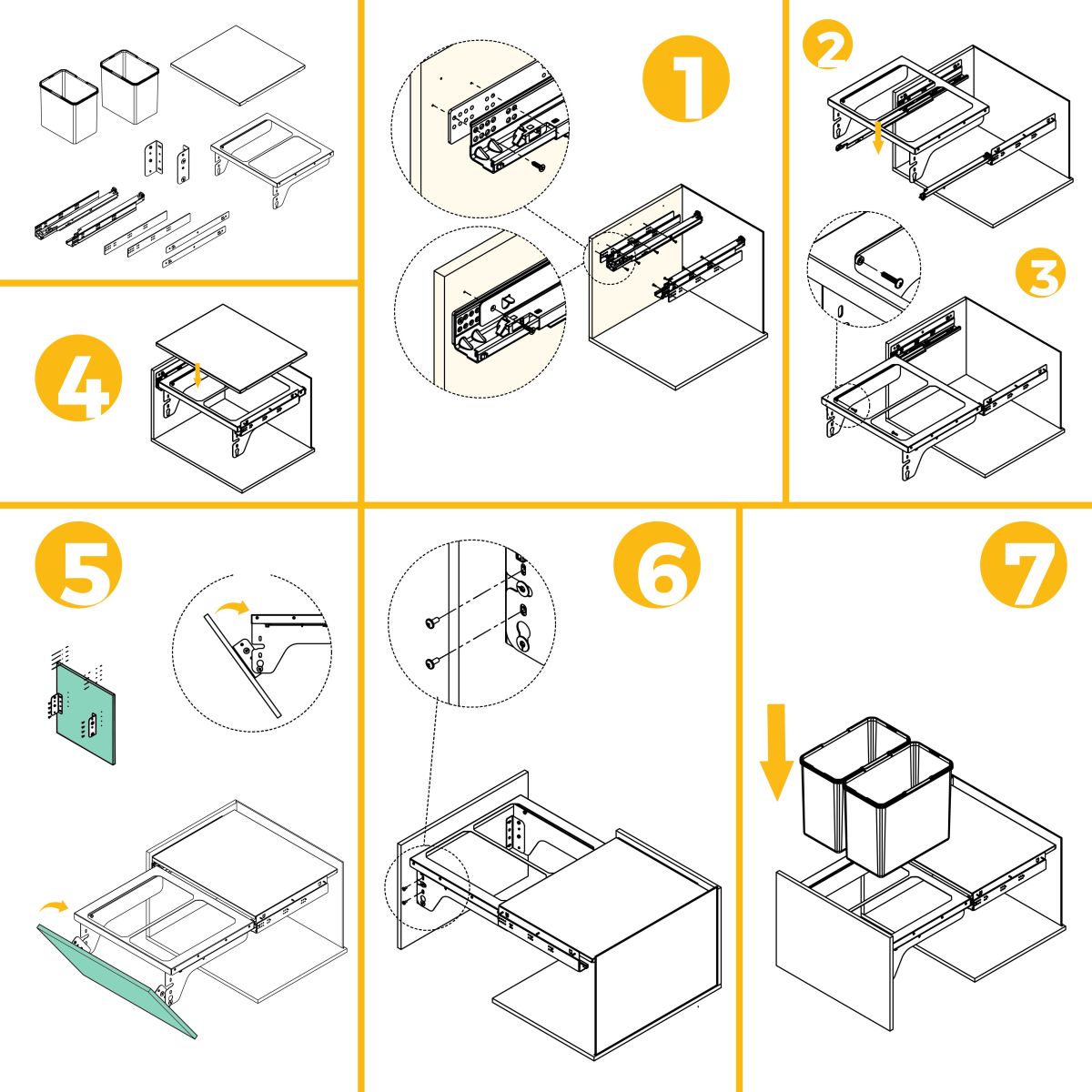 1

2

3

4

5

6

7