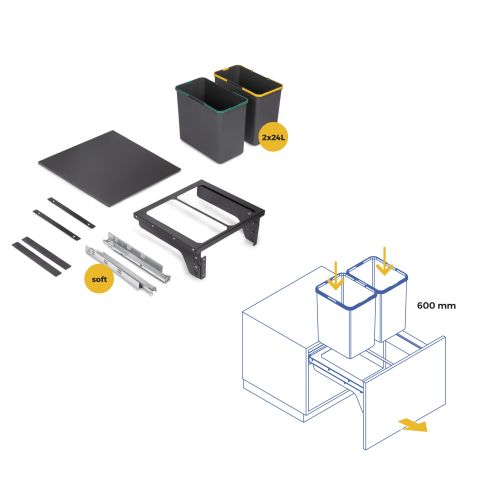 2x24L

soft

600 mm