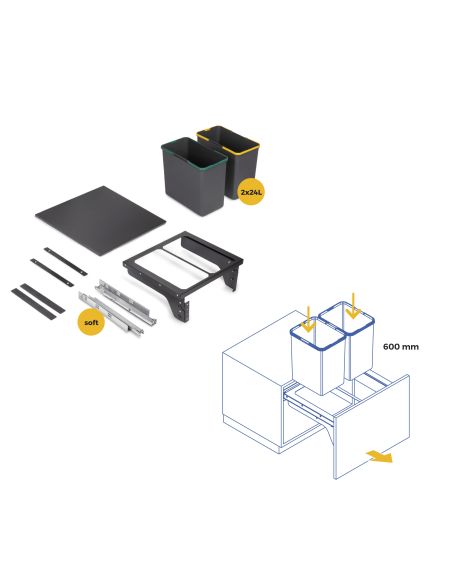 2x24L

soft

600 mm