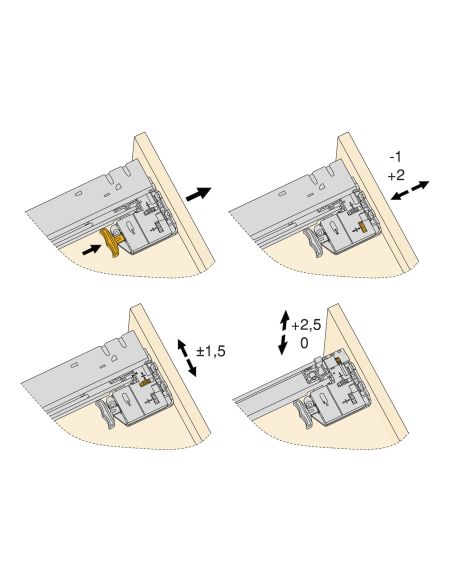 -1
+2

±1,5

+2,5
0