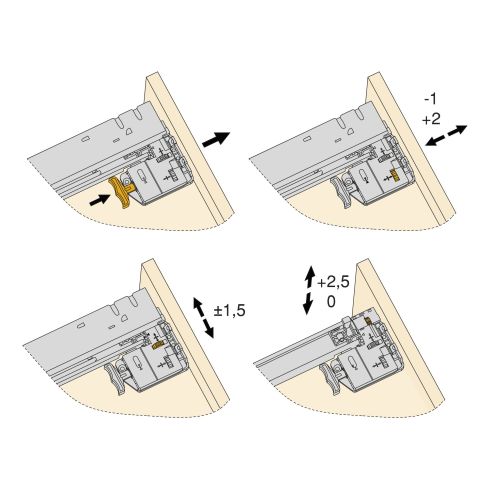 -1
+2

±1,5

+2,5
0