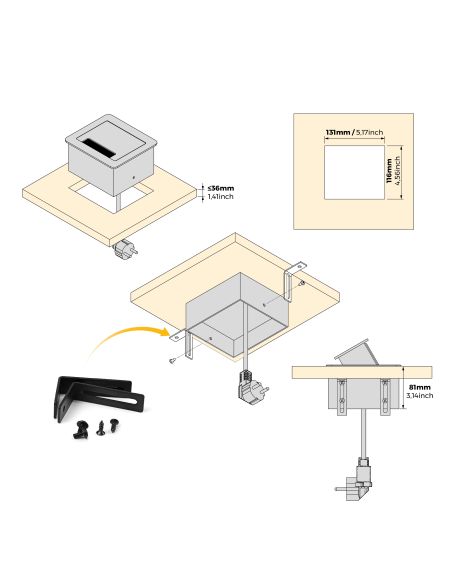 ≤36mm
1,41inch

131mm / 5.17inch
116mm
4,56inch

81mm
3,14inch