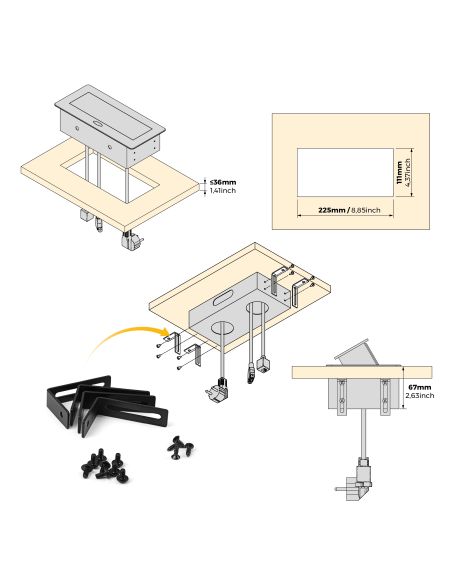 ≤36mm
1,41inch

111mm
4,37inch

225mm / 8,85inch

67mm
2,63inch