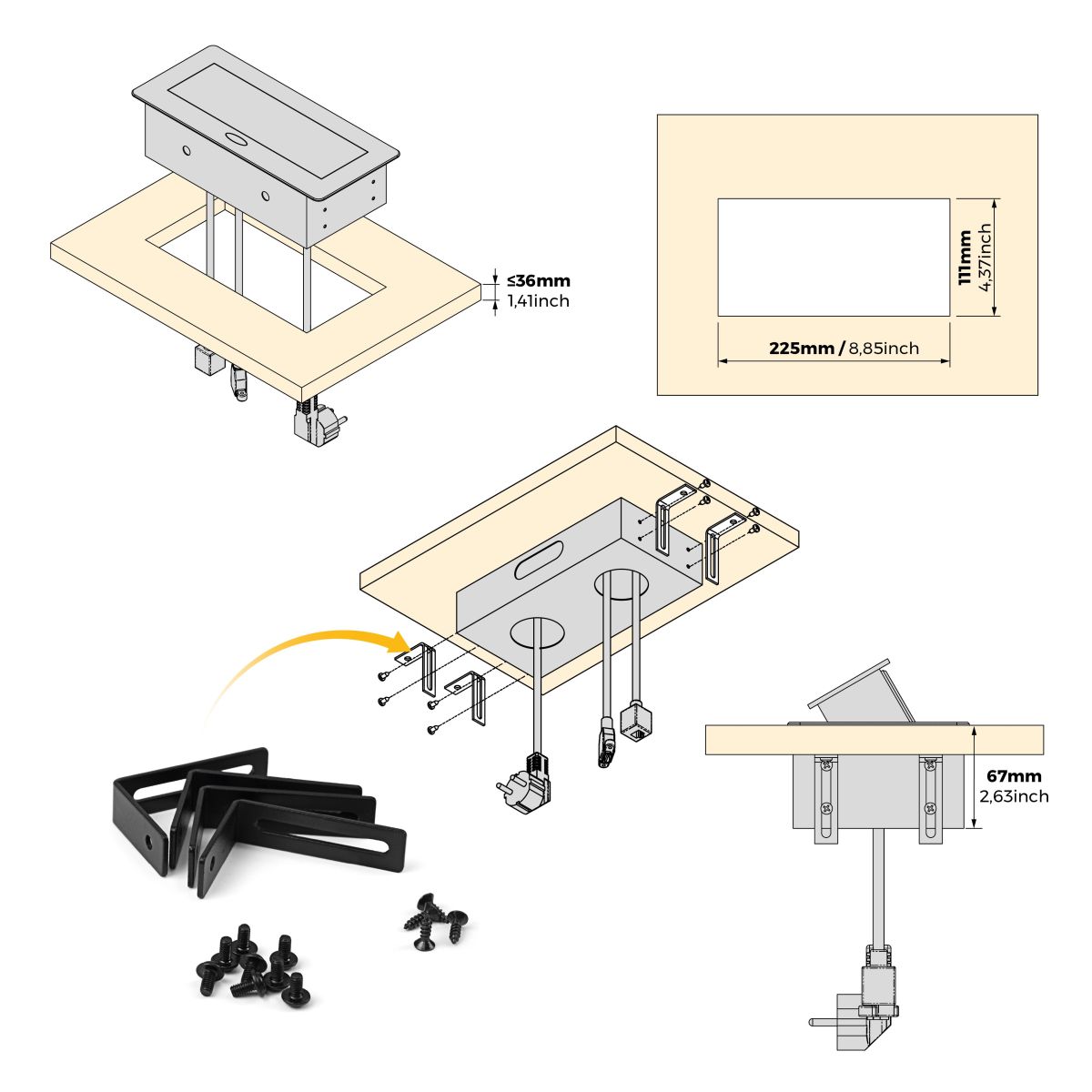 ≤36mm
1,41inch

111mm
4,37inch

225mm / 8,85inch

67mm
2,63inch