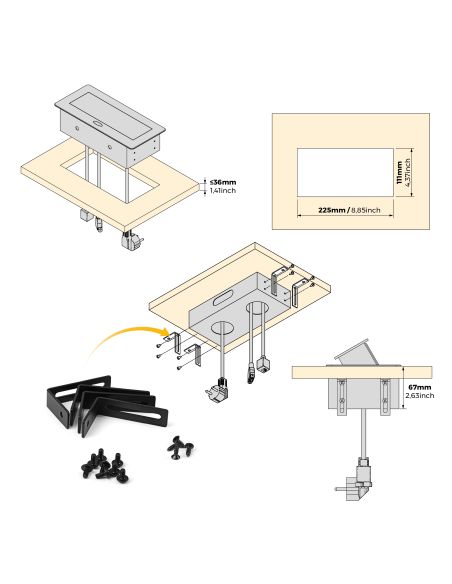 ≤36mm
1,41inch

111mm
4,37inch

225mm / 8,85inch

67mm
2,63inch