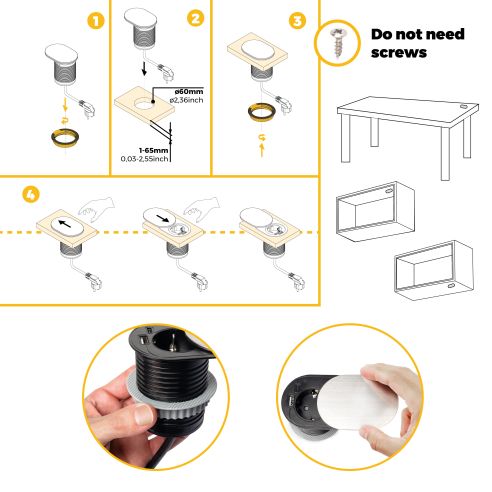 1

2

ø60mm
ø2,36inch

1-65mm
0,03-2,55inch

3

Do not need screws

4