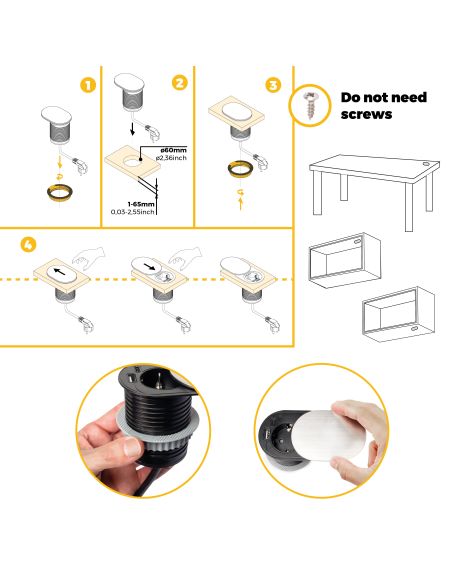 1

2

ø60mm
ø2,36inch

1-65mm
0,03-2,55inch

3

Do not need screws

4