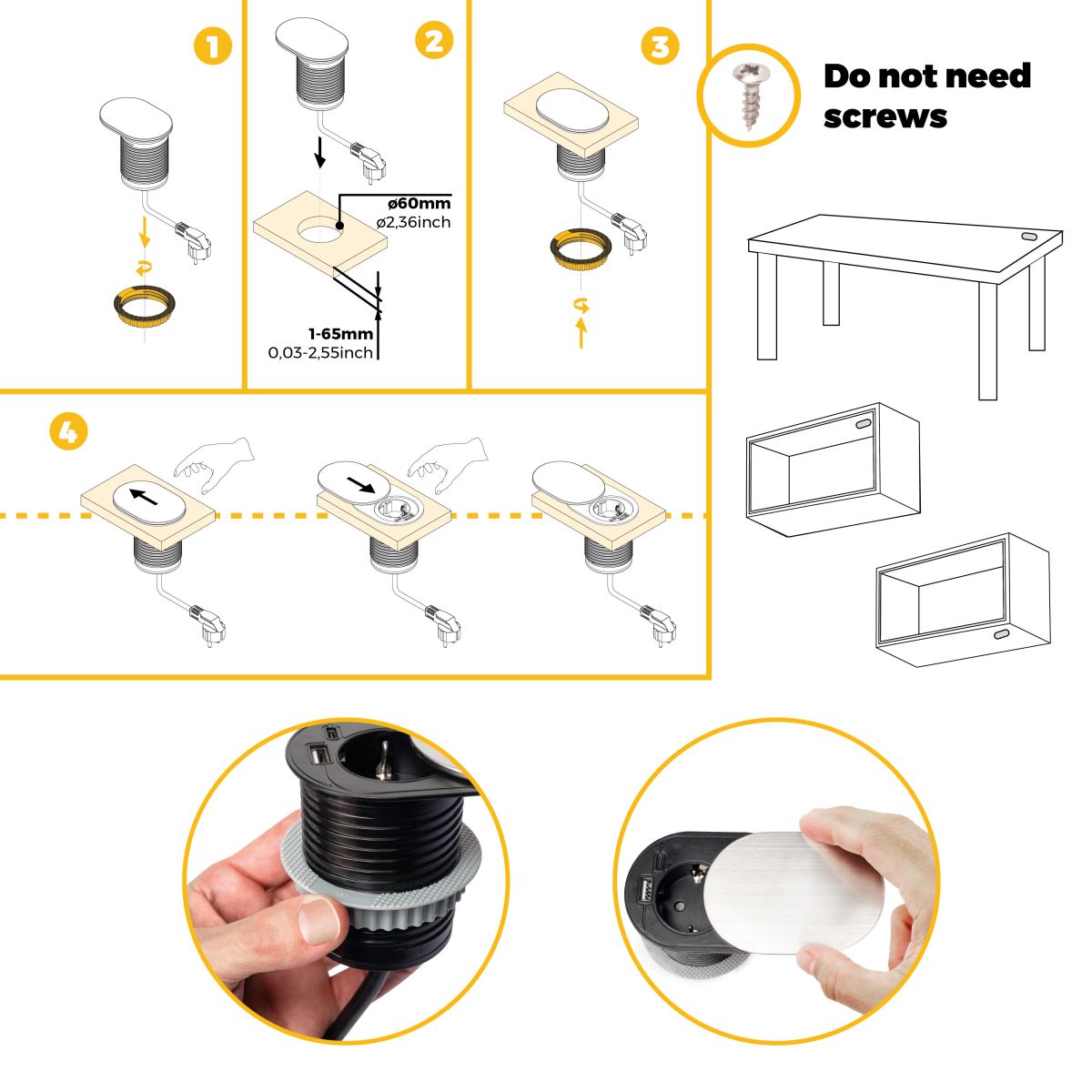 1

2

ø60mm
ø2,36inch

1-65mm
0,03-2,55inch

3

Do not need screws

4