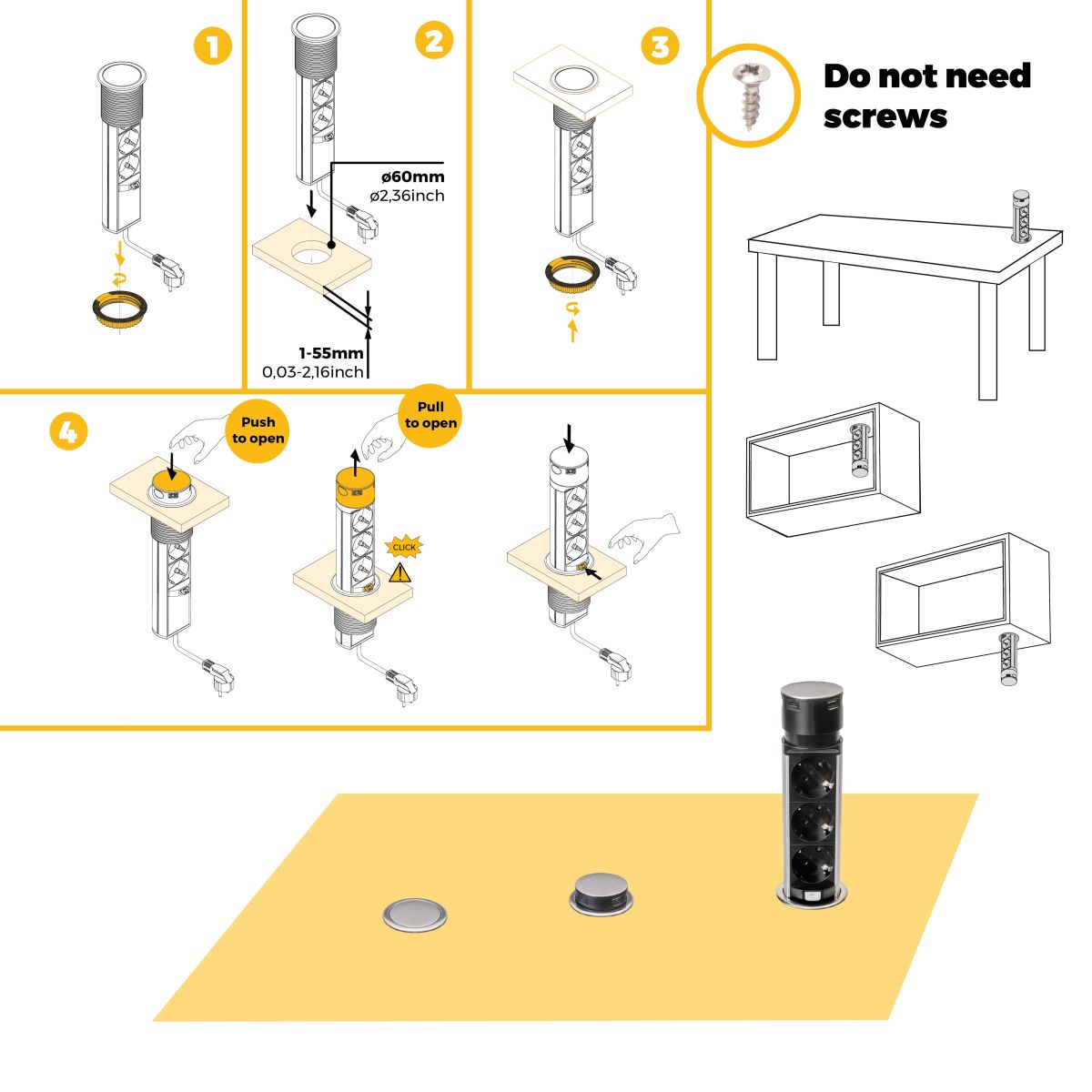 1

2

ø60mm
ø2,36inch

1-55mm
0,03-2,16inch

3

Do not need screws

4

Push to open

Pull to open

CLICK