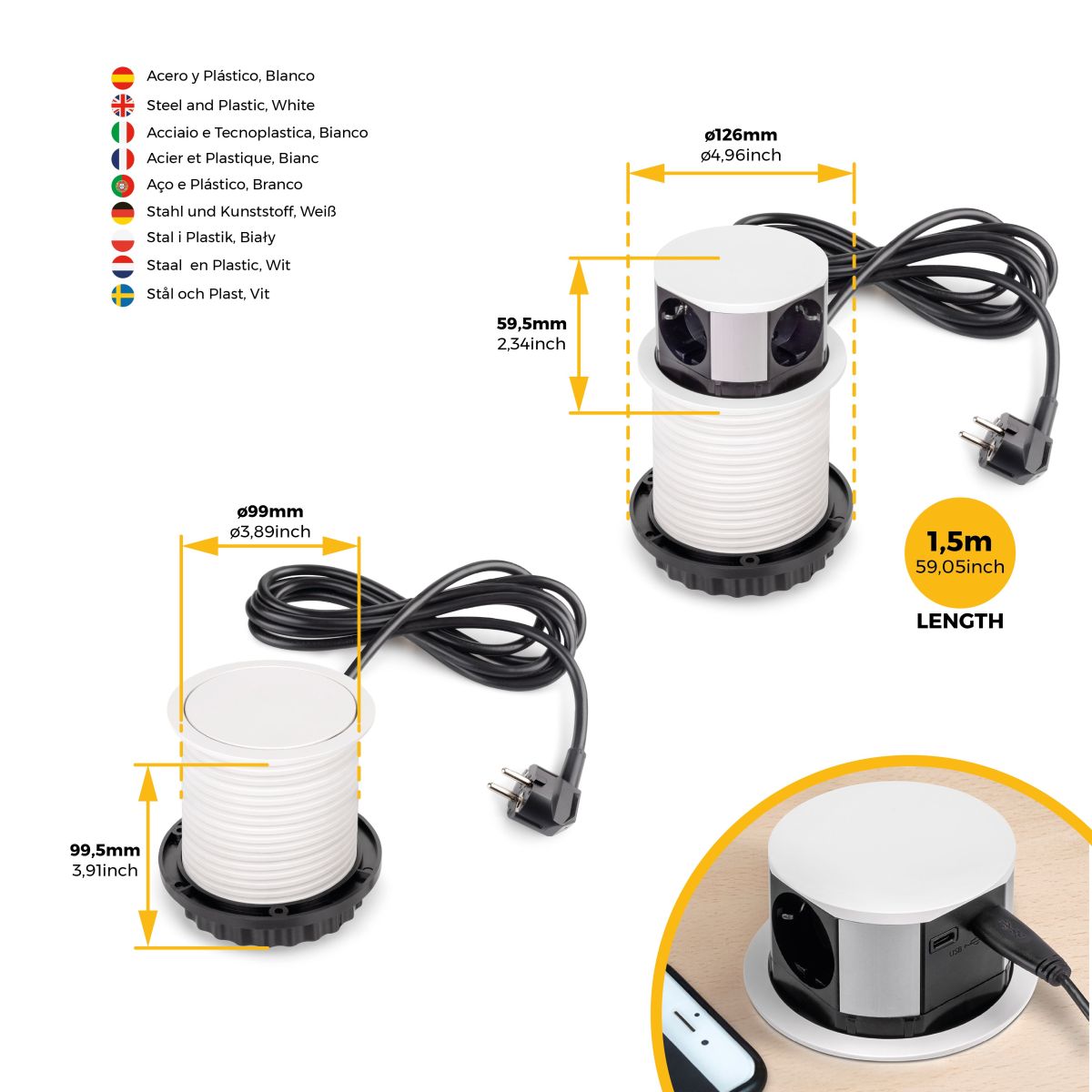 Acero y Plástico, Blanco
Steel and Plastic, White
Acciaio e Tecnoplastica, Bianco
Acier et Plastique, Bianc
Aço e Plástico, Branco
Stahl und Kunststoff, Weiß
Stal i Plastik, Biały
Staal en Plastic, Wit
Stål och Plast, Vit

ø126mm
ø4,96inch

59,5mm
2,34inch

1,5m
59,05inch
LENGTH

ø99mm
ø3,89inch

99,5mm
3,91inch

USB