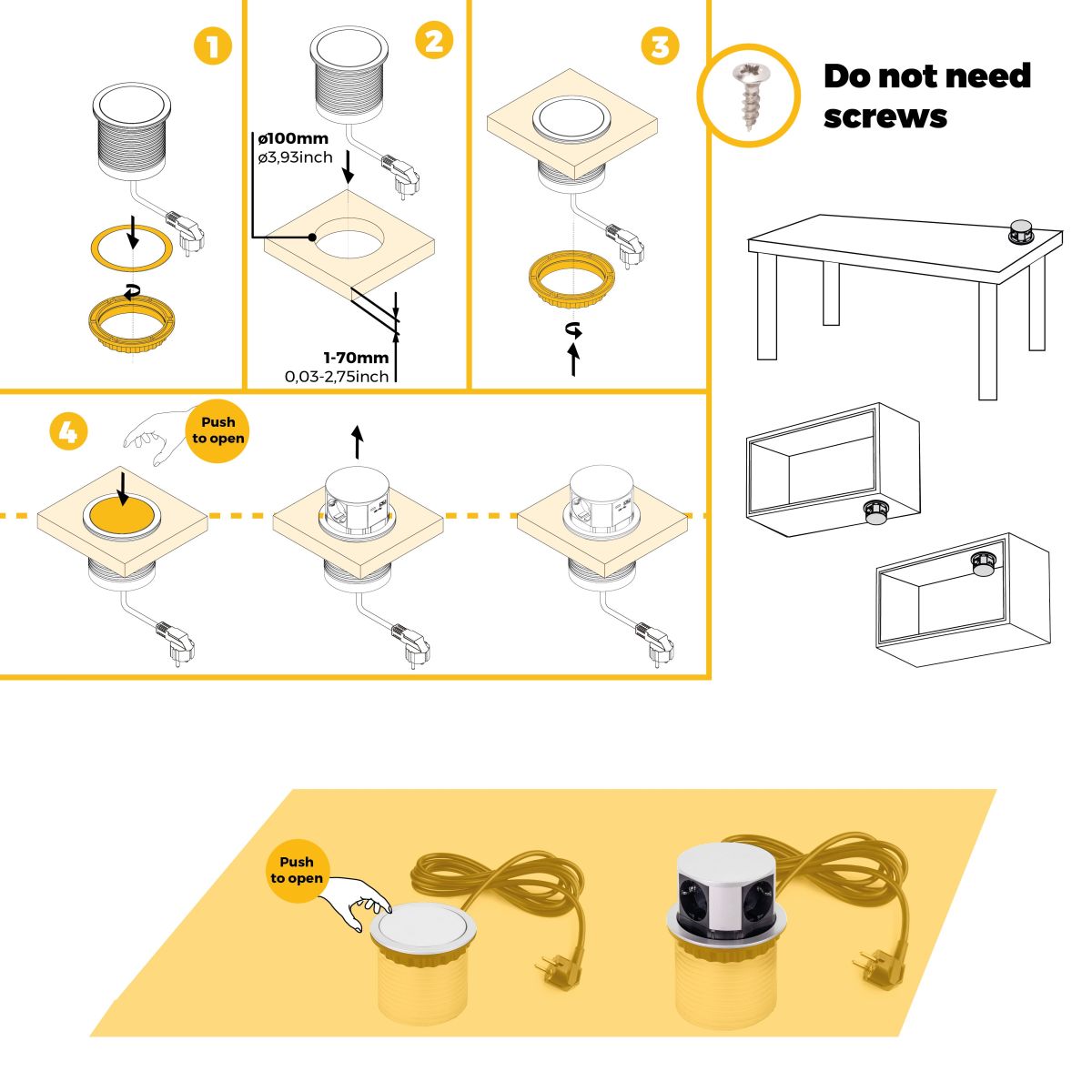 1

2

ø100mm
ø3,93inch

1-70mm
0,03-2,75inch

3

Do not need screws

4

Push to open

Push to open