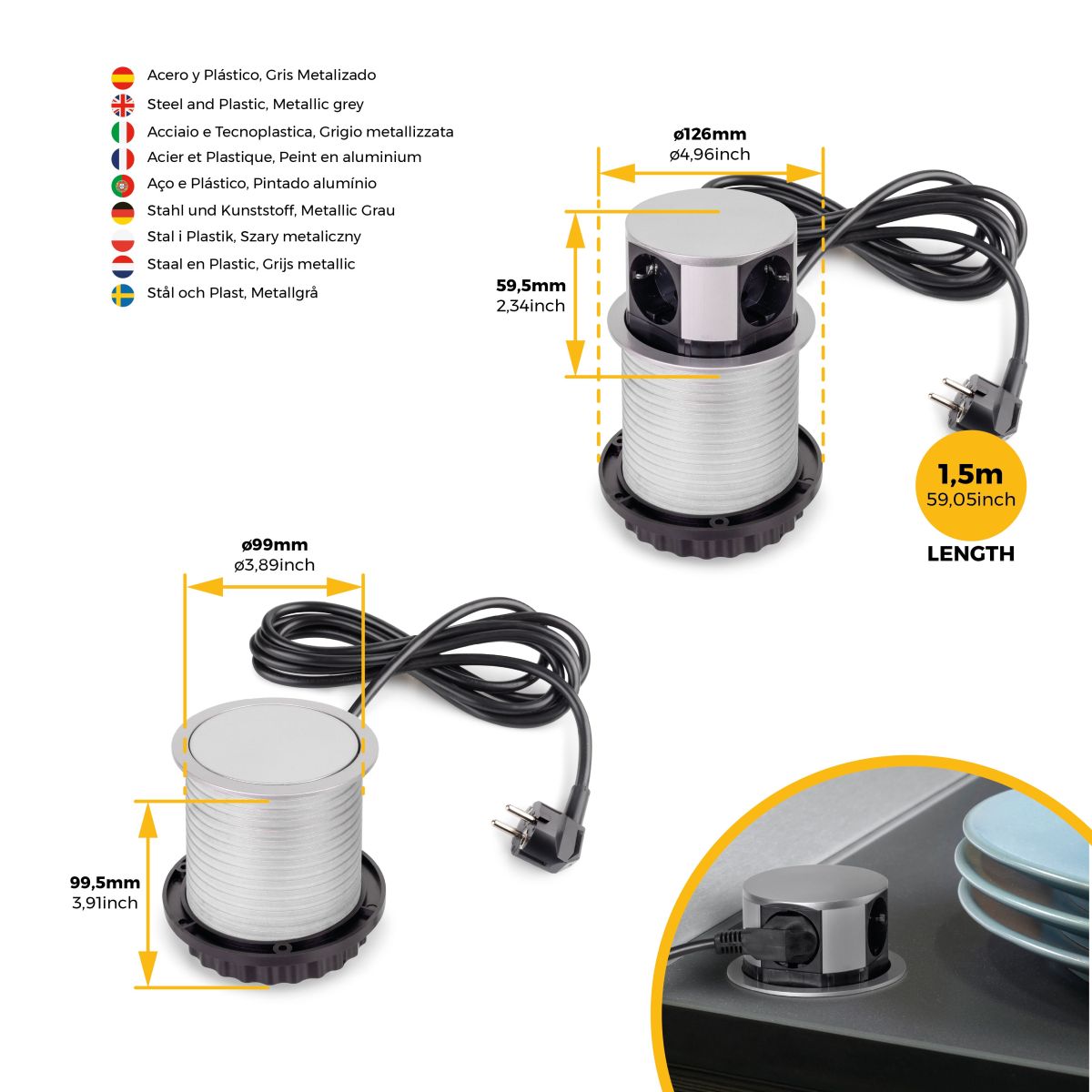 Acero y Plástico, Gris Metalizado
Steel and Plastic, Metallic grey
Acciaio e Tecnoplastica, Grigio metallizzata
Acier et Plastique, Peint en aluminium
Aço e Plástico, Pintado alumínio
Stahl und Kunststoff, Metallic Grau
Stal i Plastik, Szary metaliczny
Staal en Plastic, Grijs metallic
Stål och Plast, Metallgrå

ø126mm
ø4,96inch

59,5mm
2,34inch

1,5m
59,05inch
LENGTH

ø99mm
ø3,89inch

99,5mm
3,91inch