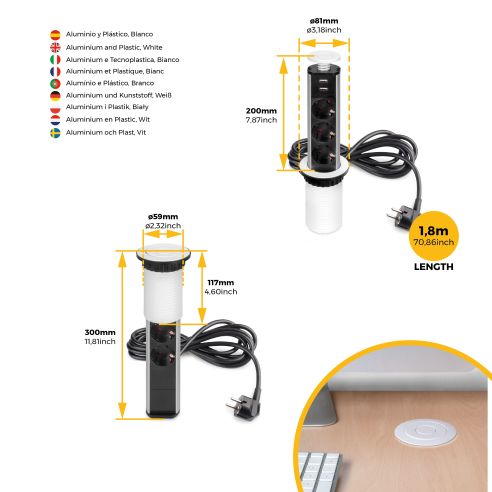 Aluminio y Plástico, Blanco
Aluminium and Plastic, White
Aluminium e Tecnoplastica, Bianco
Aluminium et Plastique, Blanc
Alumínio e Plástico, Branco
Aluminium und Kunststoff, Weiß
Aluminium i Plastik, Biały
Aluminium en Plastic, Wit
Aluminium och Plast, Vit

ø81mm
ø3,18inch

200mm
7,87inch

1,8m
70,86inch
LENGTH

ø59mm
ø2,32inch

117mm
4,60inch

300mm
11,81inch