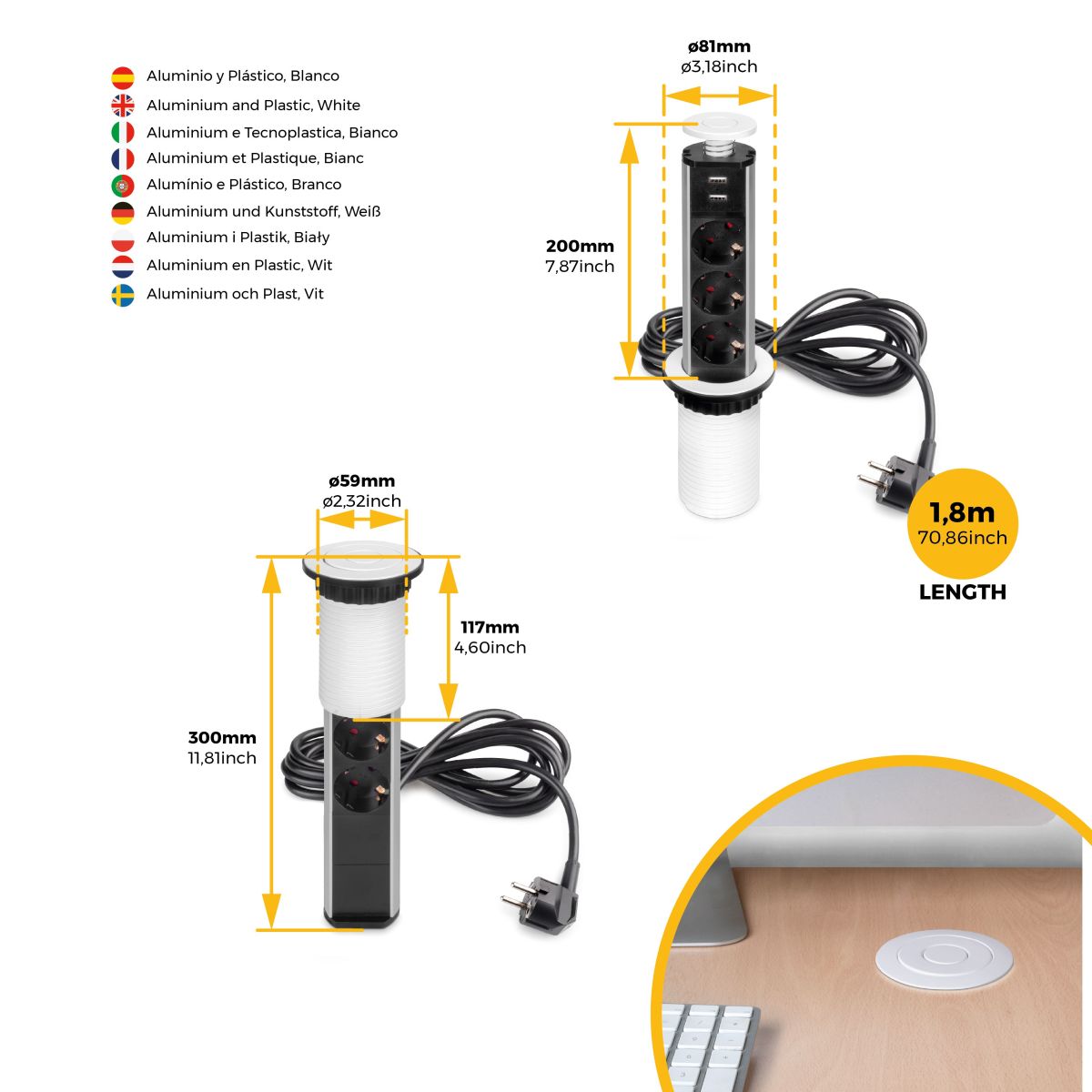 Aluminio y Plástico, Blanco
Aluminium and Plastic, White
Aluminium e Tecnoplastica, Bianco
Aluminium et Plastique, Bianc
Alumínio e Plástico, Branco
Aluminium und Kunststoff, Weiß
Aluminium i Plastik, Biały
Aluminium en Plastic, Wit
Aluminium och Plast, Vit

ø81mm
ø3,18inch

200mm
7,87inch

1,8m
70,86inch
LENGTH

ø59mm
ø2,32inch

117mm
4,60inch

300mm
11,81inch