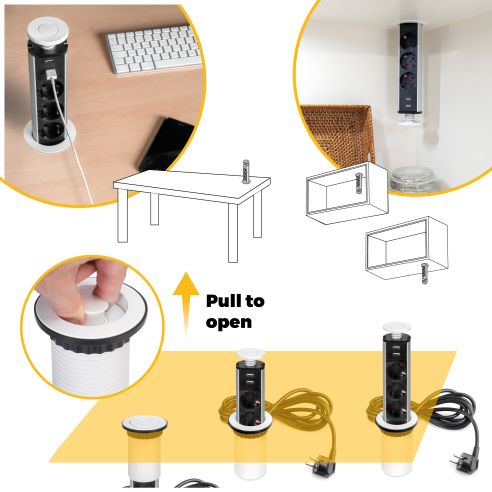 Pull to open