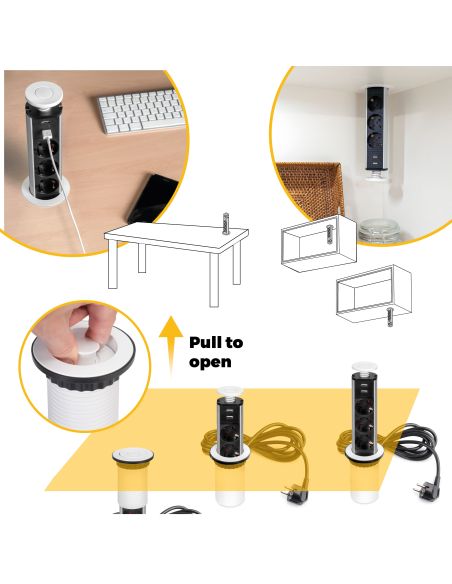 Pull to open