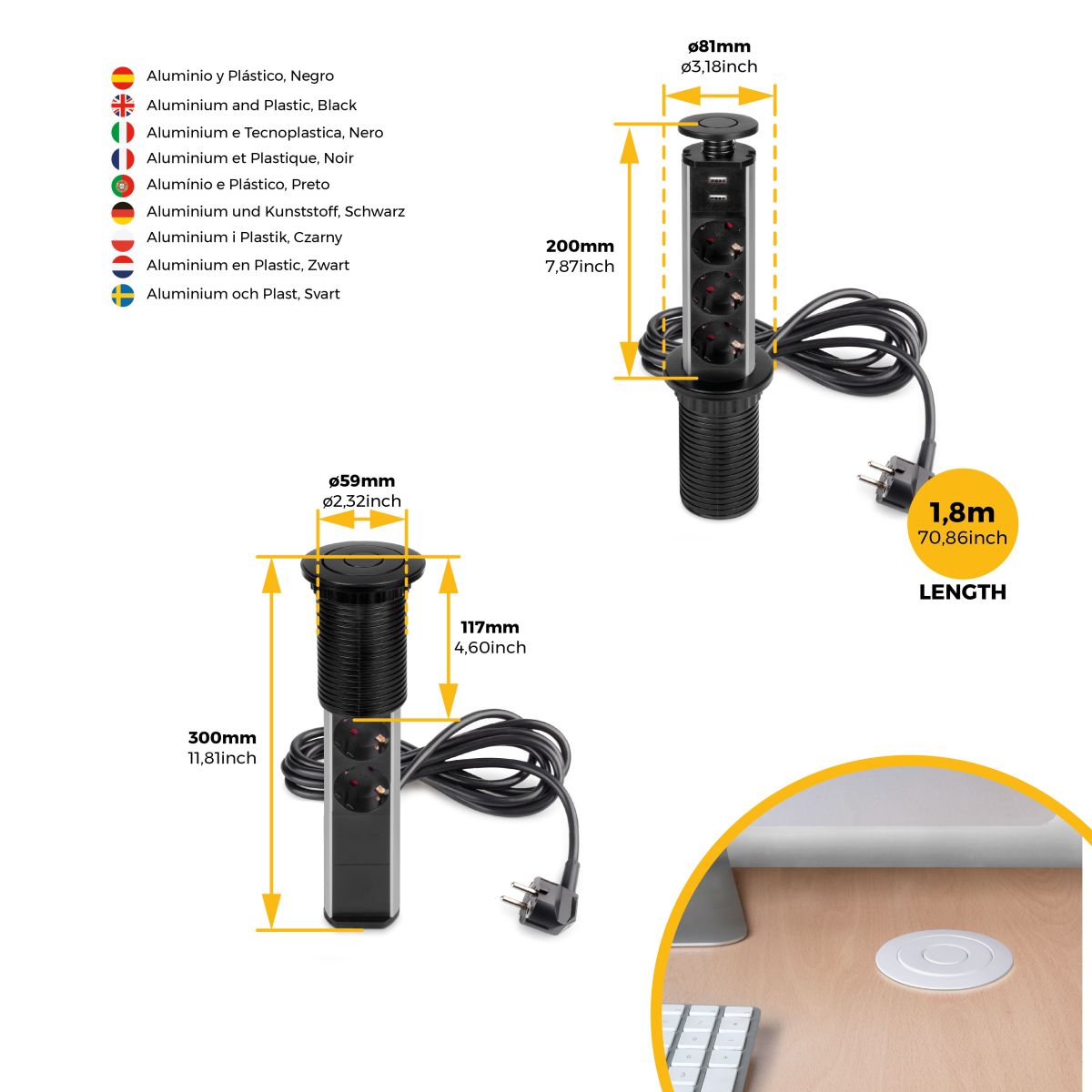 Aluminio y Plástico, Negro
Aluminium and Plastic, Black
Aluminium e Tecnoplastica, Nero
Aluminium et Plastique, Noir
Alumínio e Plástico, Preto
Aluminium und Kunststoff, Schwarz
Aluminium i Plastik, Czarny
Aluminium en Plastic, Zwart
Aluminium och Plast, Svart

ø81mm
ø3,18inch

200mm
7,87inch

1,8m
70,86inch
LENGTH

ø59mm
ø2,32inch

117mm
4,60inch

300mm
11,81inch