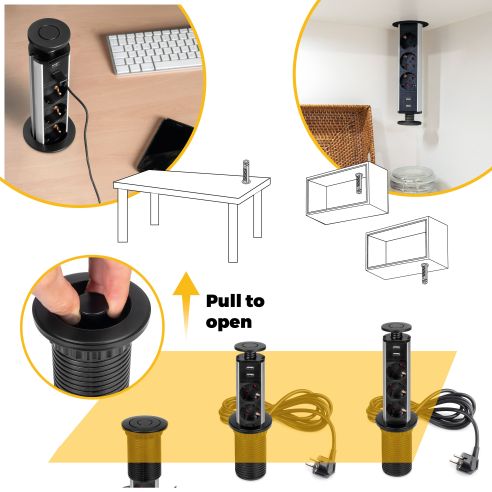 Pull to open