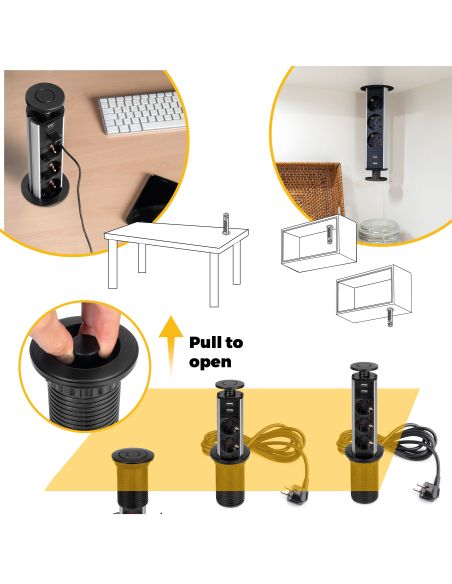 Pull to open