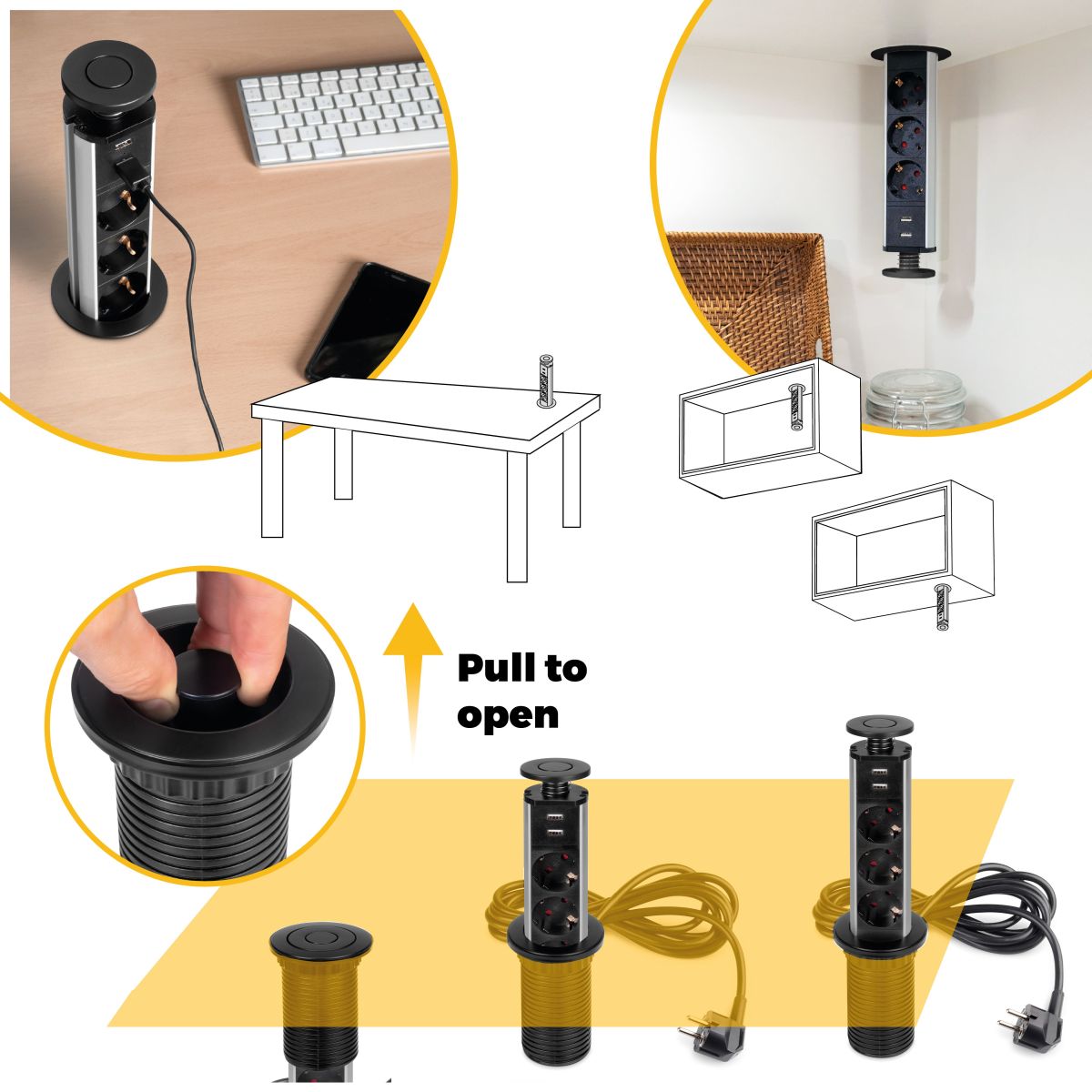 Pull to open