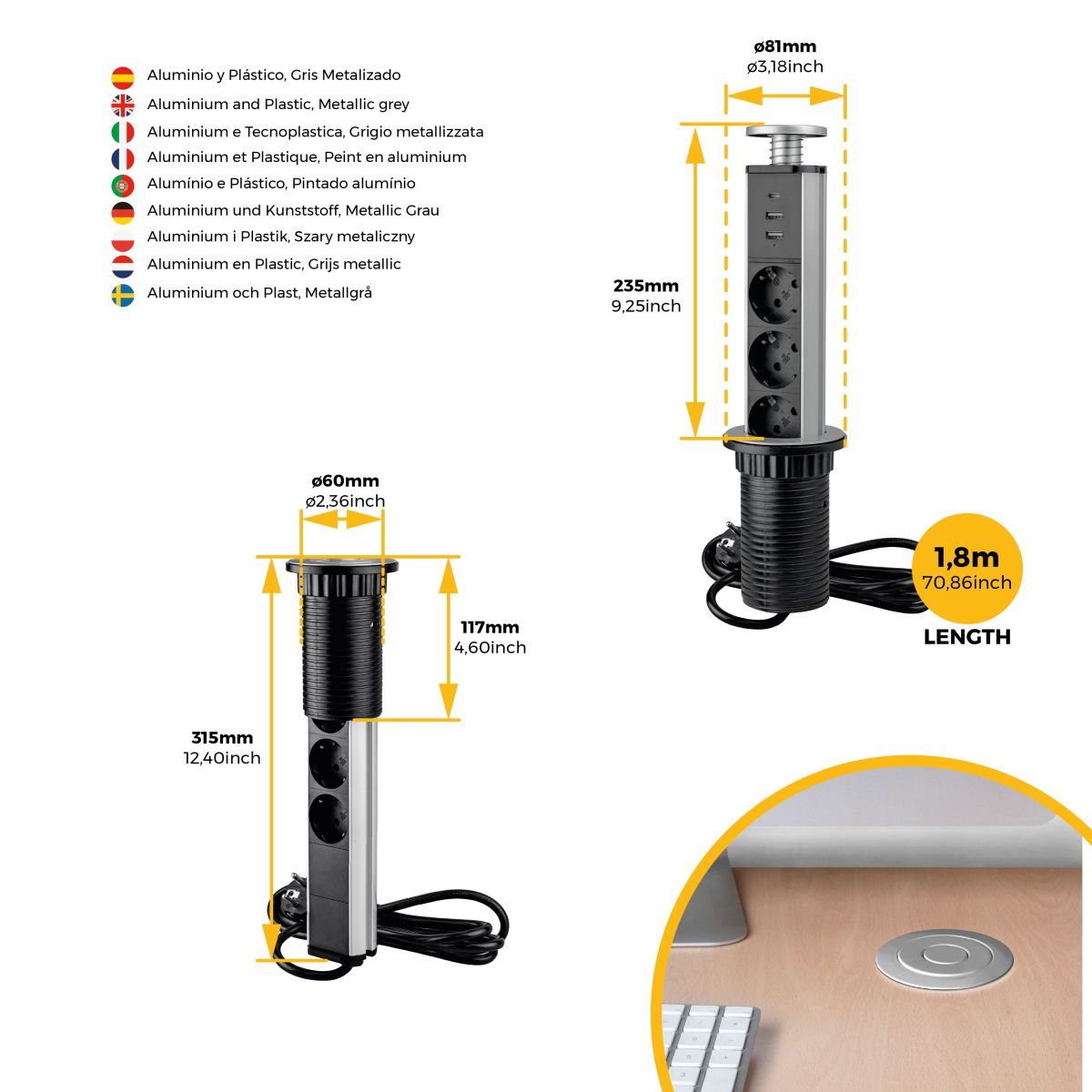 Aluminio y Plástico, Gris Metalizado
Aluminium and Plastic, Metallic grey
Aluminium e Tecnoplastica, Grigio metallizzata
Aluminium et Plastique, Peint en aluminium
Alumínio e Plástico, Pintado alumínio
Aluminium und Kunststoff, Metallic Grau
Aluminium i Plastik, Szary metaliczny
Aluminium en Plastic, Grijs metallic
Aluminium och Plast, Metallgrå

ø81mm
ø3,18inch

235mm
9,25inch

1,8m
70,86inch
LENGTH

ø60mm
ø2,36inch

117mm
4,60inch

315mm
12,40inch