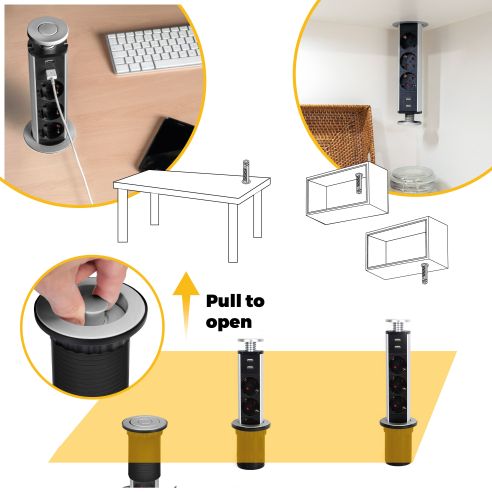 Pull to open