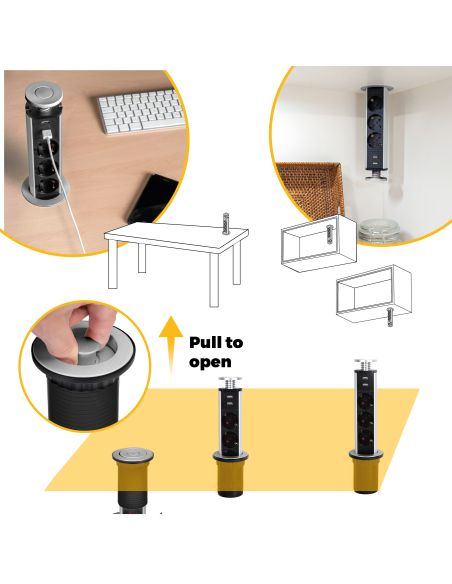 Pull to open