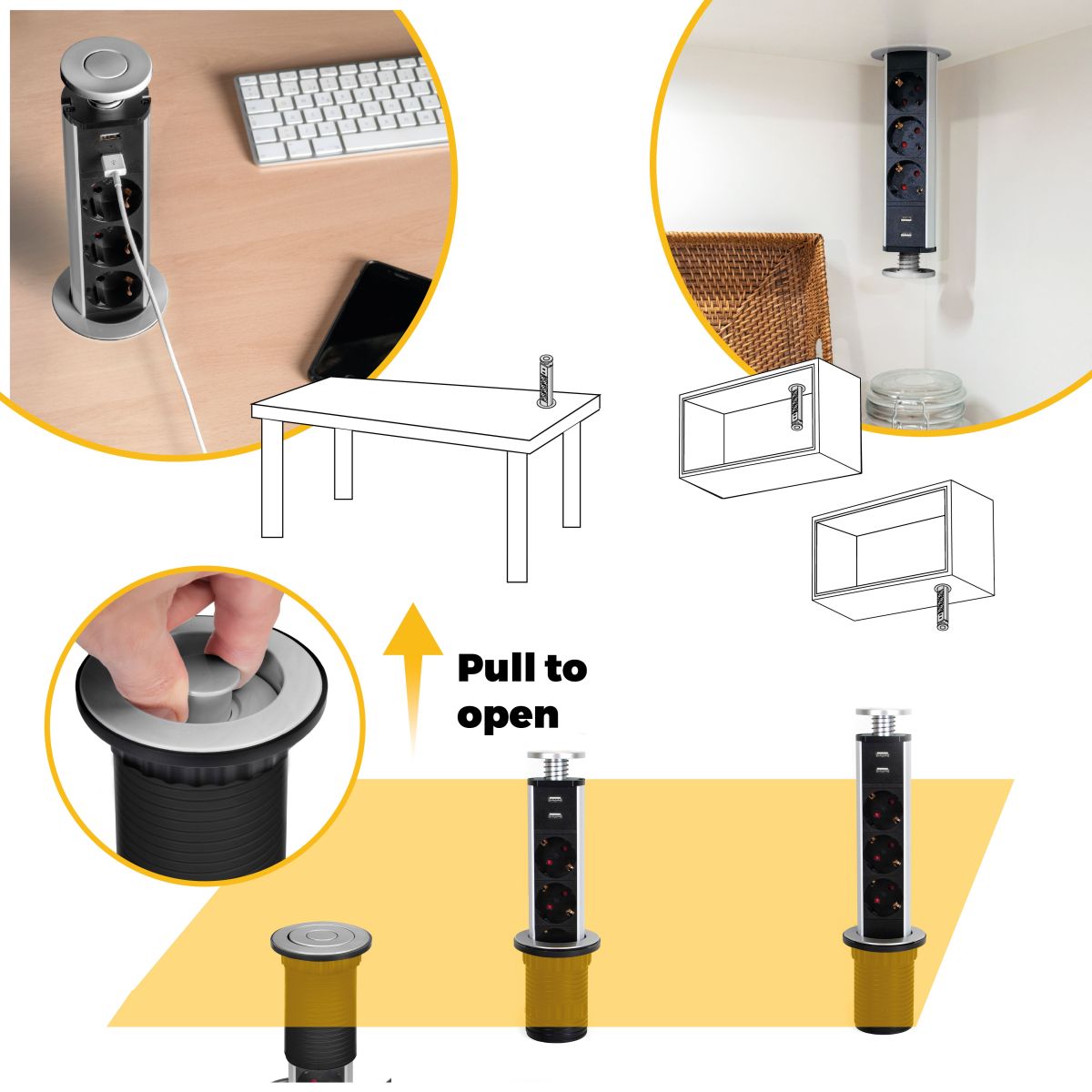 Pull to open