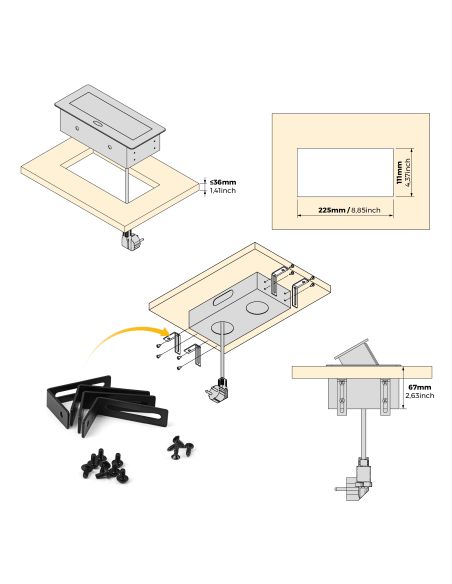 ≤36mm
1,41inch

111mm
4,37inch

225mm / 8,85inch

67mm
2,63inch